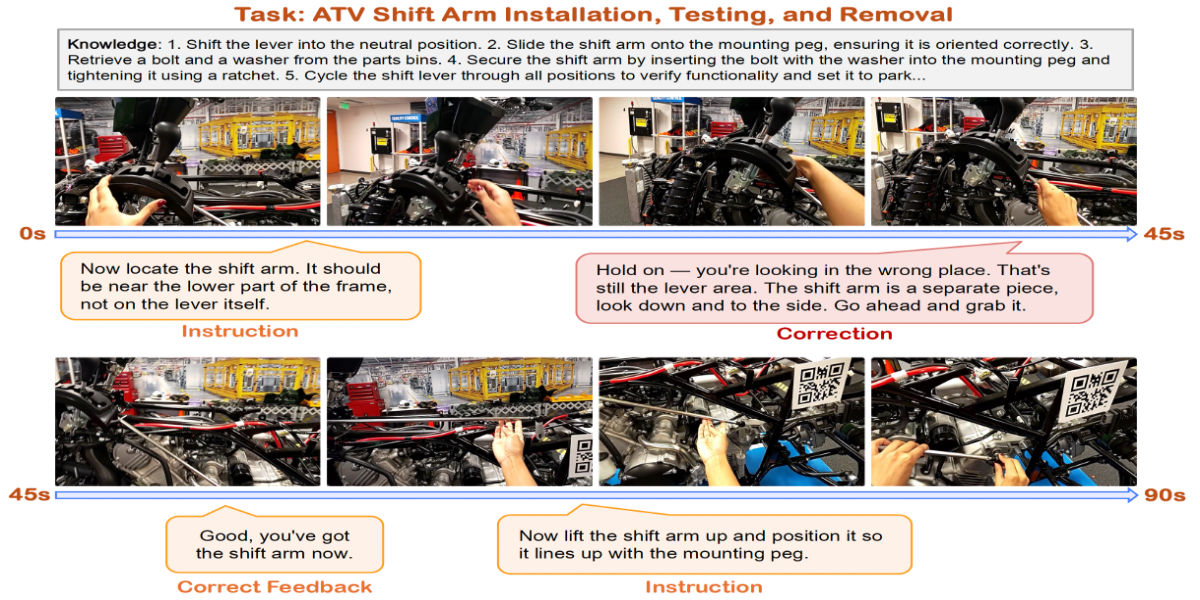 Task: ATV Shift Arm Installation, Testing, and Removal

Knowledge: 1. Shift the lever into the neutral position. 2. Slide the shift arm onto the mounting peg, ensuring it is oriented correctly. 3. Retrieve a bolt and a washer from the parts bins. 4. Secure the shift arm by inserting the bolt with the washer into the mounting peg and tightening it using a ratchet. 5. Cycle the shift lever through all positions to verify functionality and set it to park...

0s

45s

Now locate the shift arm. It should be near the lower part of the frame, not on the lever itself.

Instruction

Hold on — you're looking in the wrong place. That's still the lever area. The shift arm is a separate piece, look down and to the side. Go ahead and grab it.

Correction

45s

90s

Good, you've got the shift arm now.

Correct Feedback

Now lift the shift arm up and position it so it lines up with the mounting peg.

Instruction